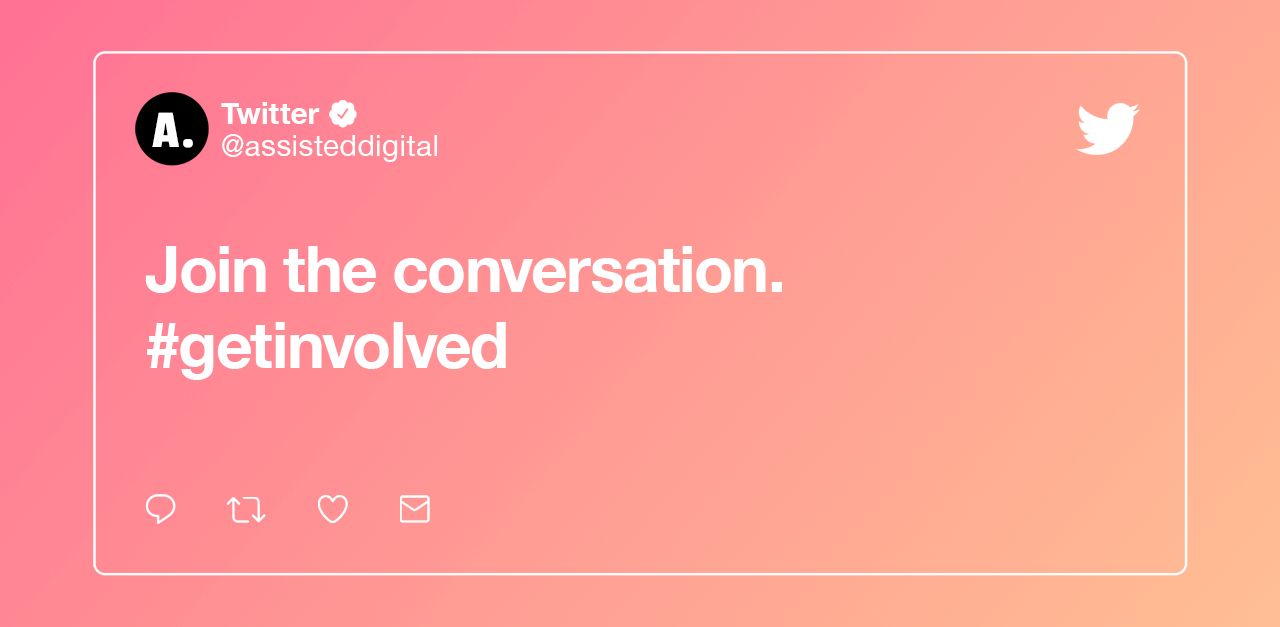 A.

Twitter
@assisteddigital

Join the conversation.
#getinvolved